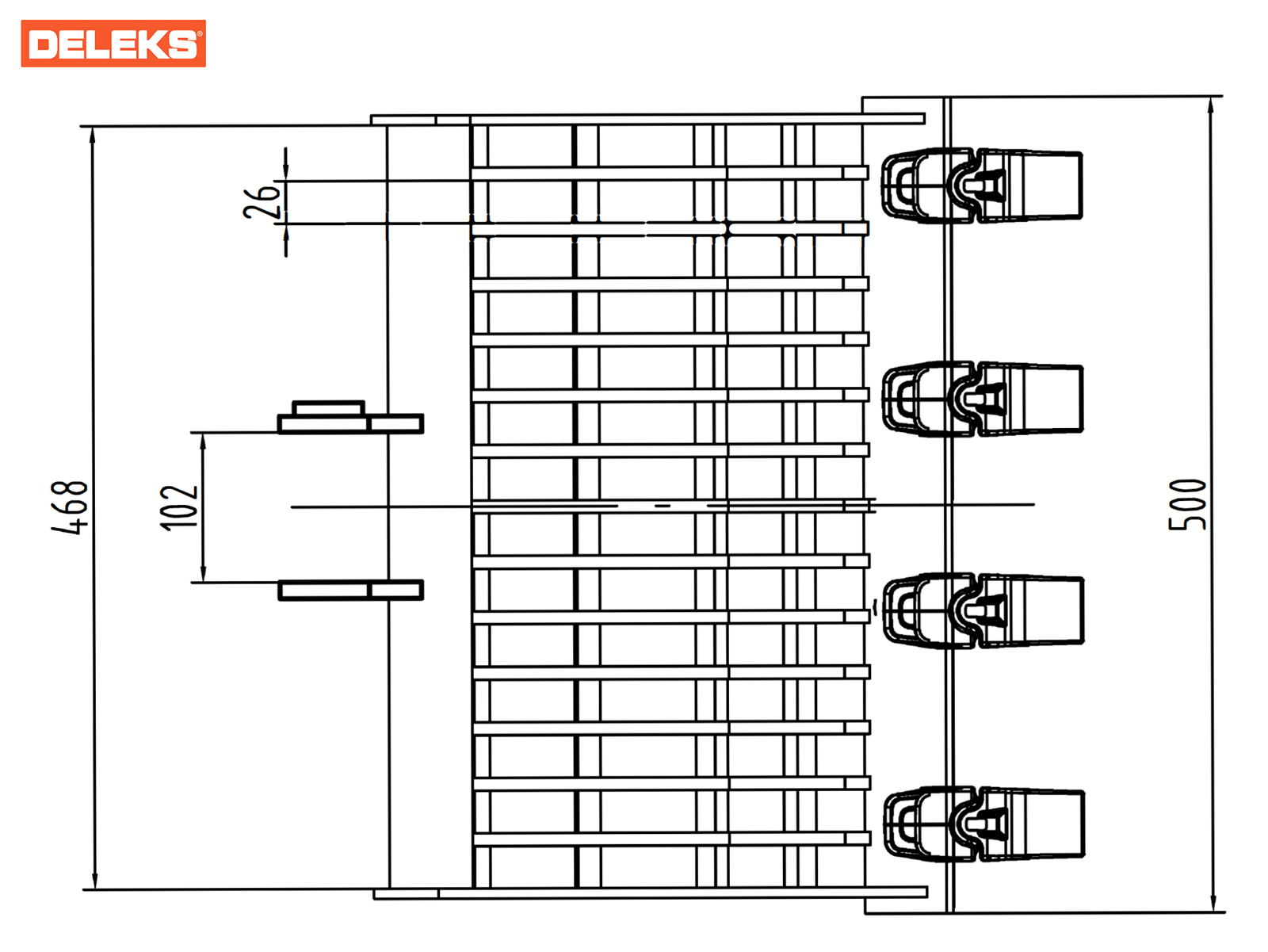 DELEKS®

26

468

102

500