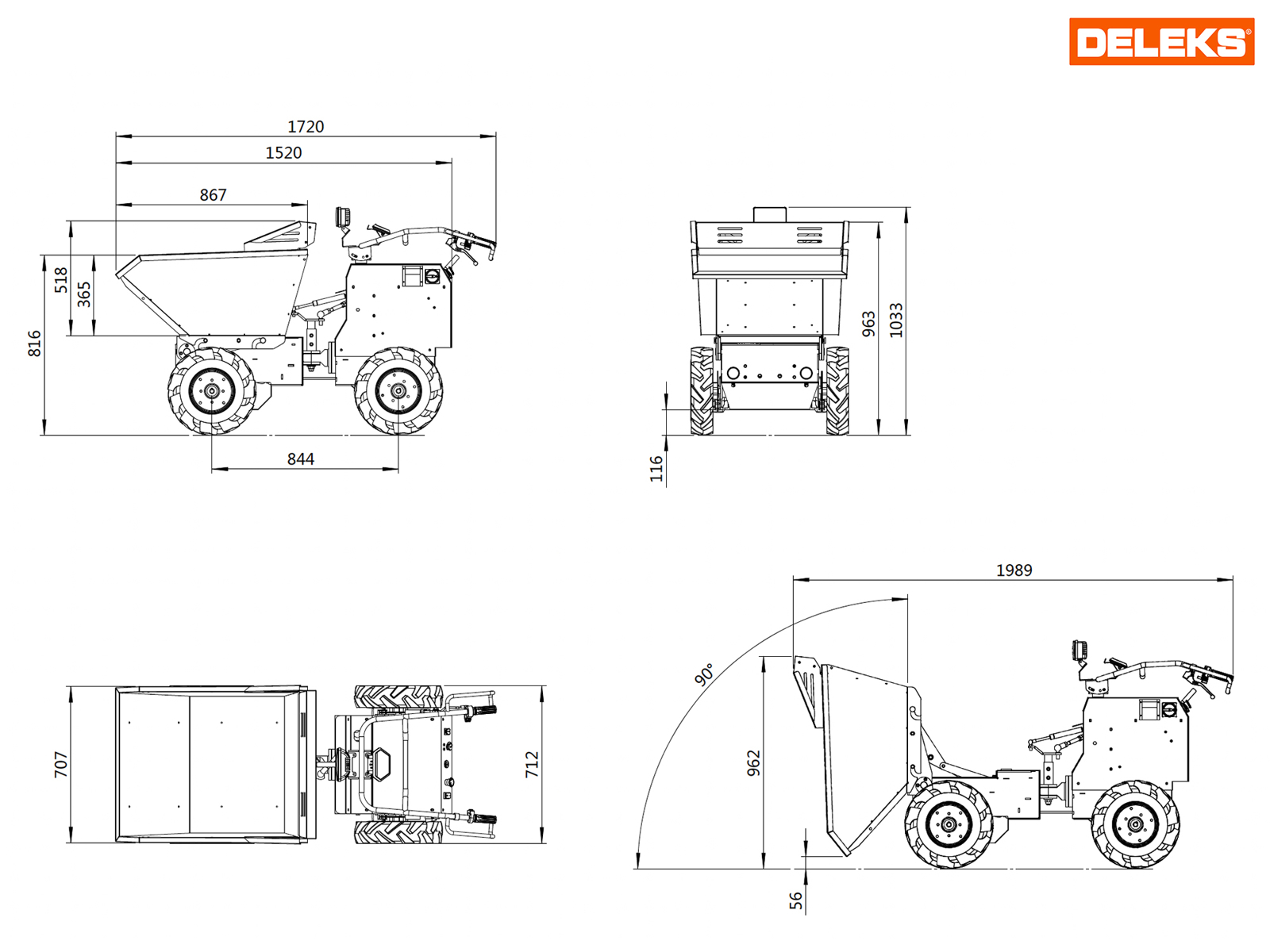 DELEKS®

1720
1520
867
518
365
816
844

963
1033
116

707
712

1989
90°
962
56