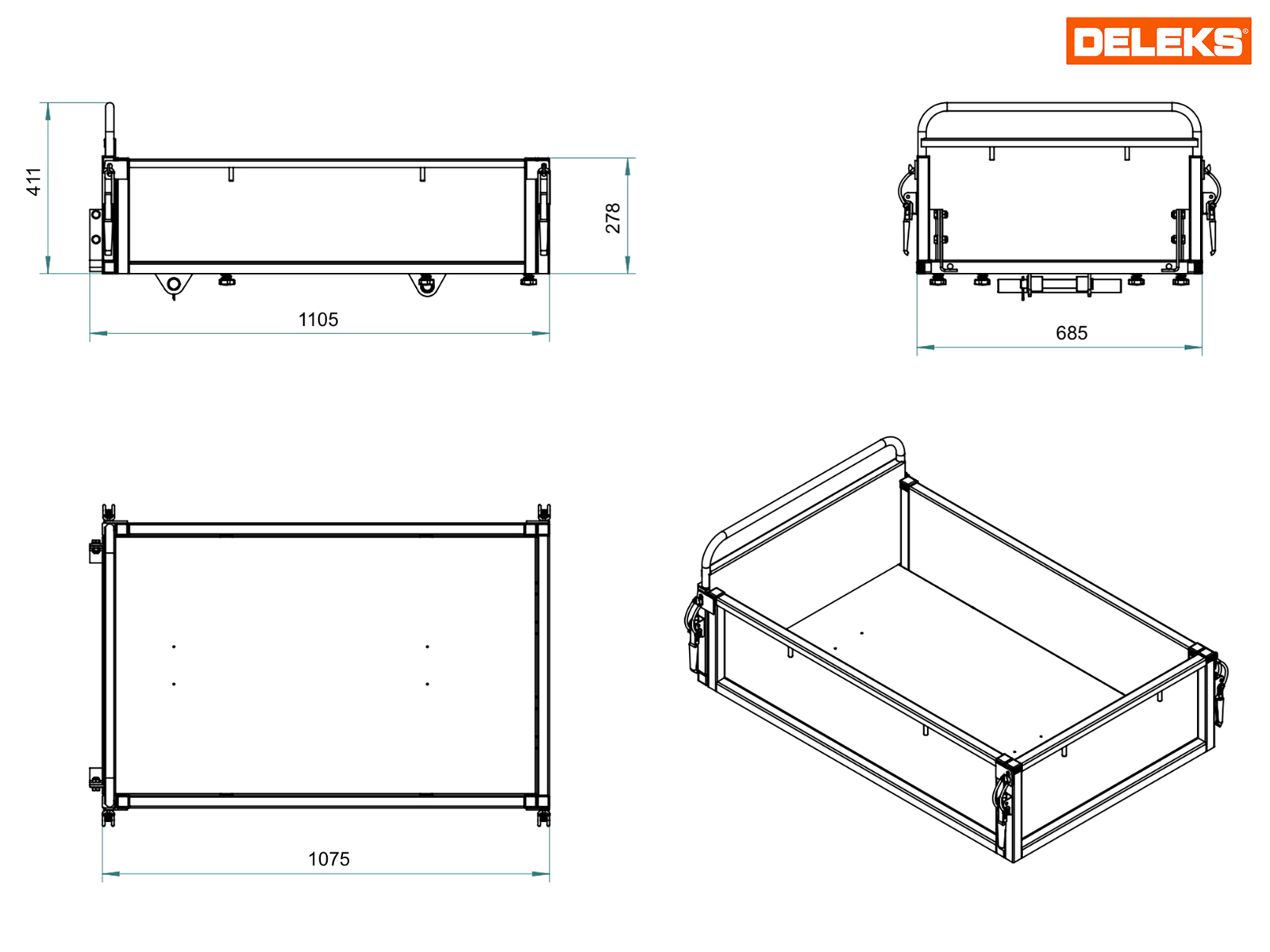 DELEKS®

411

278

1105

685

1075